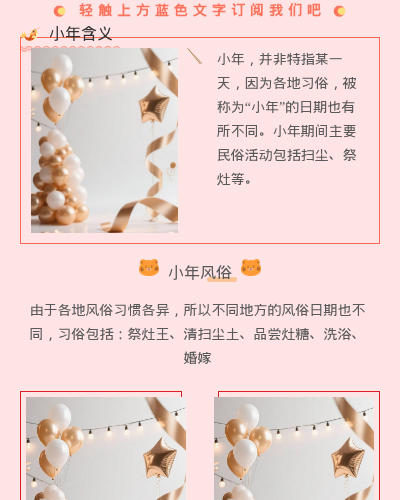 轻触上方蓝色文字订阅我们吧

小年含义

小年，并非特指某一天，因为各地习俗，被称为“小年”的日期也有所不同。小年期间主要民俗活动包括扫尘、祭灶等。

小年风俗

由于各地风俗习惯各异，所以不同地方的风俗日期也不同，习俗包括：祭灶王、清扫尘土、品尝灶糖、洗浴、婚嫁